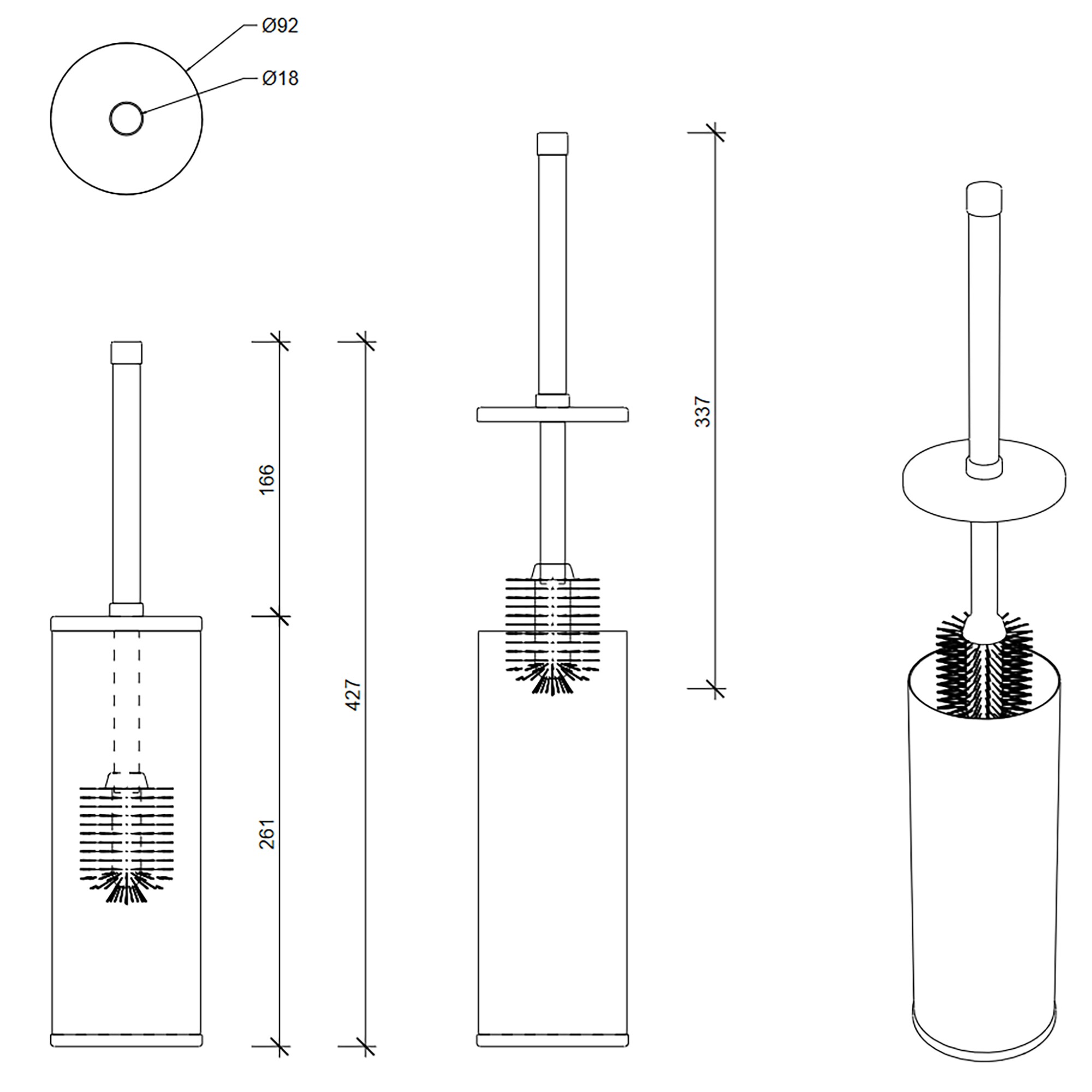 Ø92
Ø18
166
261
427
337